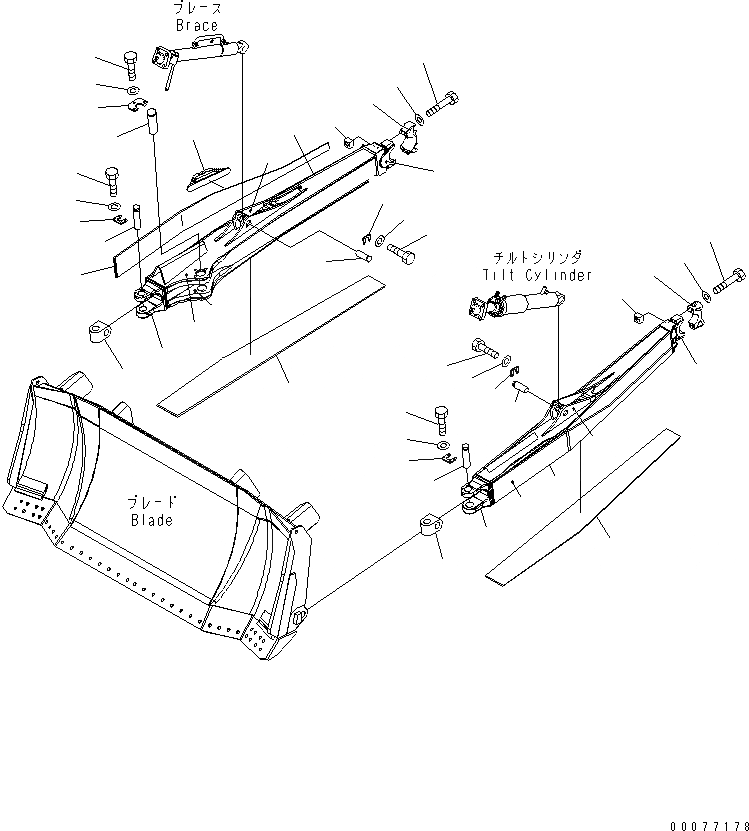 ブレース
Brace

チルトシリンダ
Tilt Cylinder

ブレード
Blade

00077178