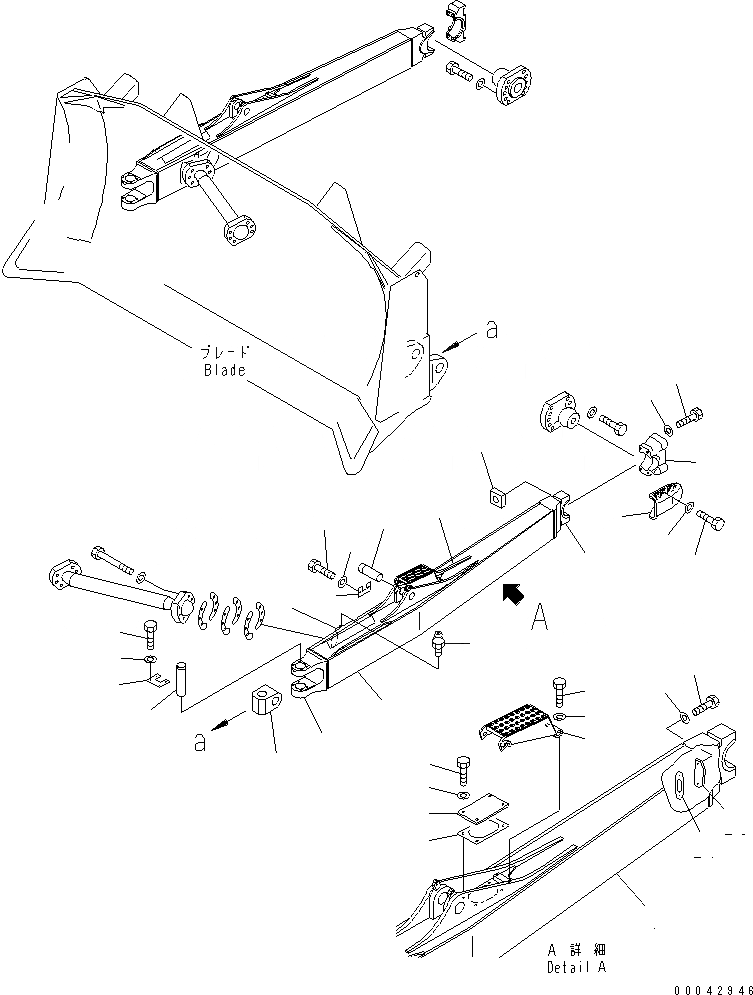 ブレード
Blade

a

A

a

A 詳細
Detail A

00042946