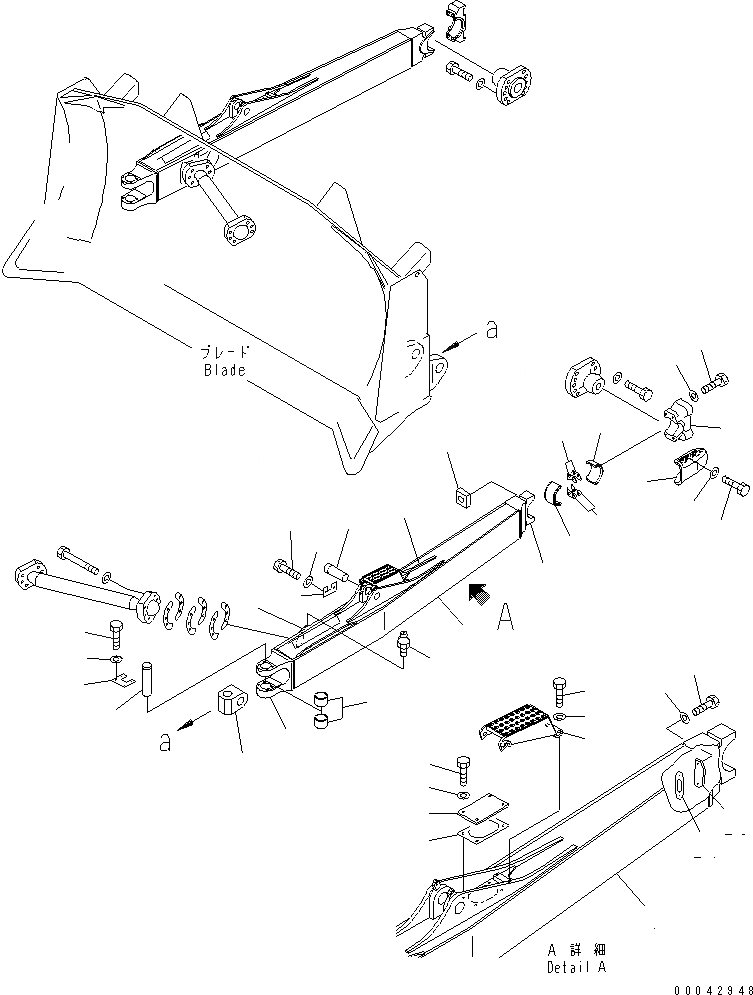 ブレード
Blade

a

A

a

A 詳細
Detail A

00042948