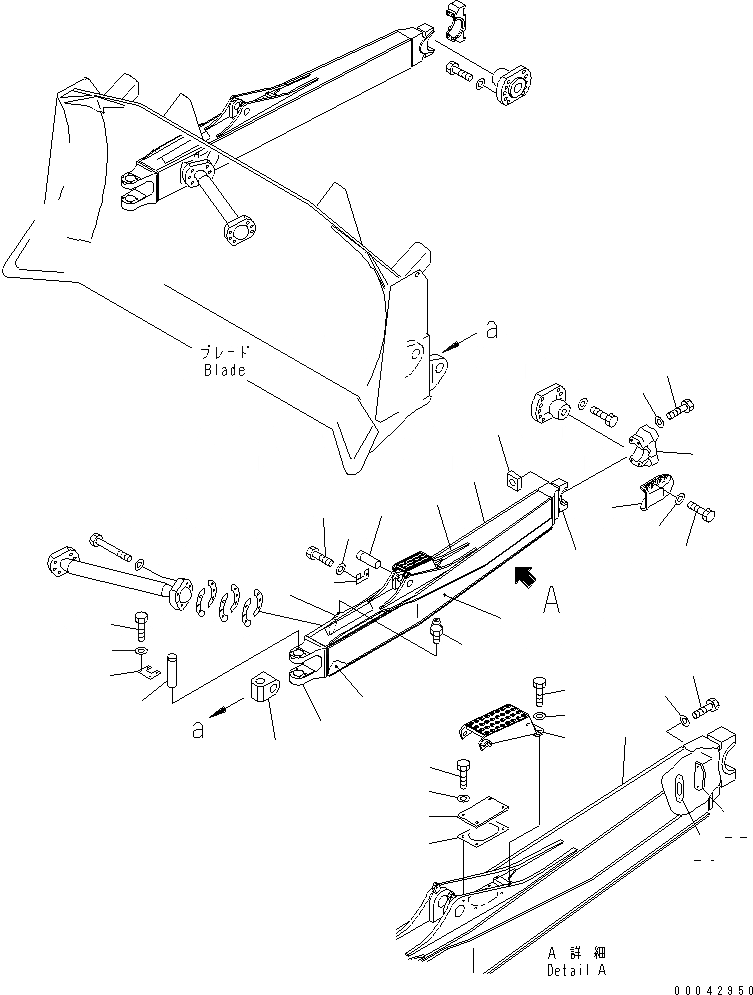 ブレード
Blade

a

A

a

A 詳細
Detail A

00042950