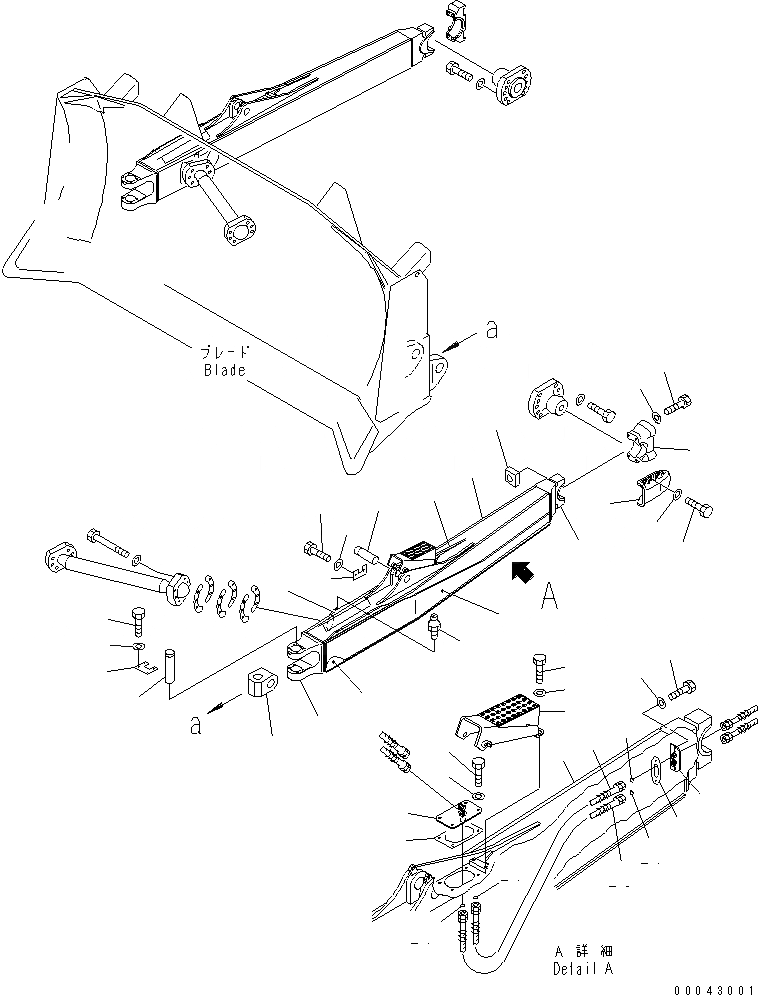 ブレード
Blade

a

A

a

A 詳細
Detail A

00043001