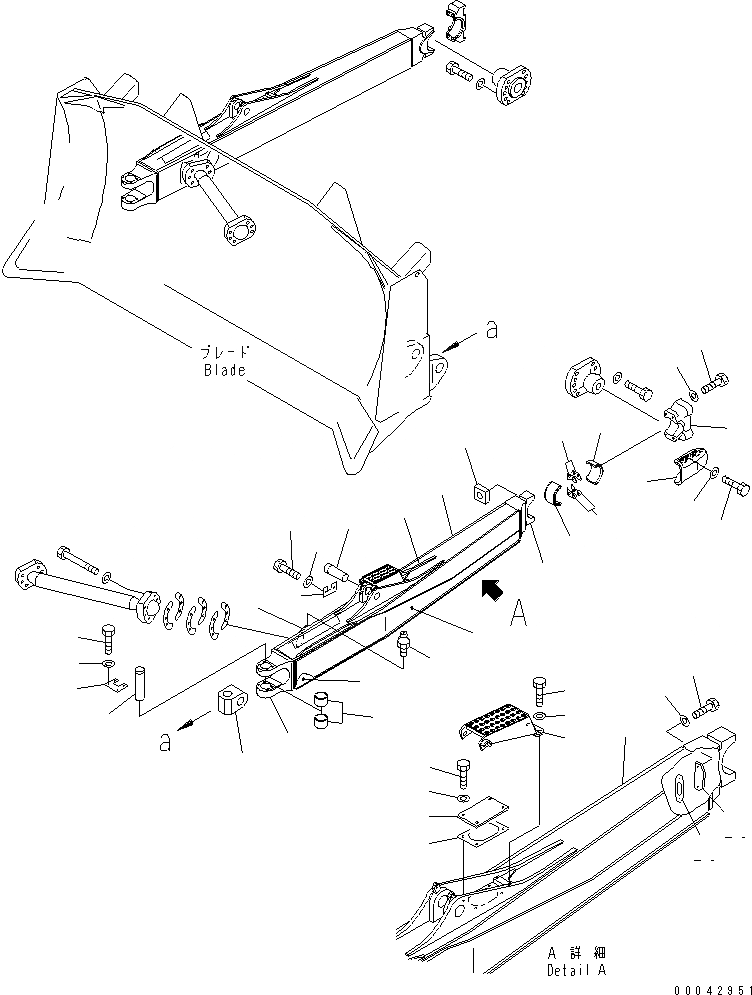 ブレード
Blade

a

A

a

A 詳細
Detail A

00042951