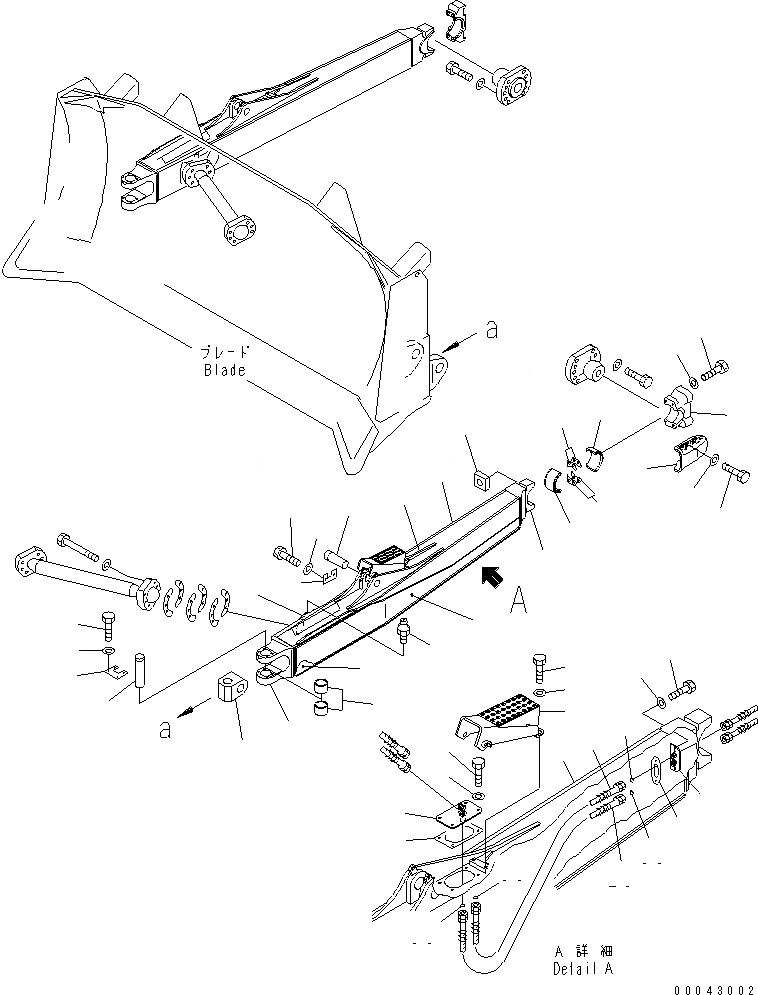 ブレード
Blade

a

A

a

A 詳細
Detail A

00043002