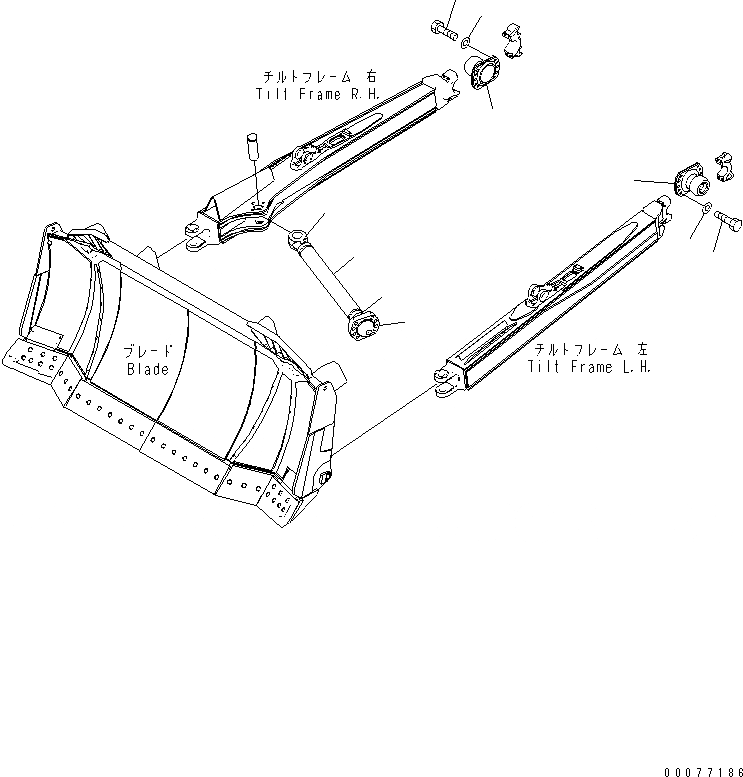 チルトフレーム 右
Tilt Frame R.H.

ブレード
Blade

チルトフレーム 左
Tilt Frame L.H.

00077186