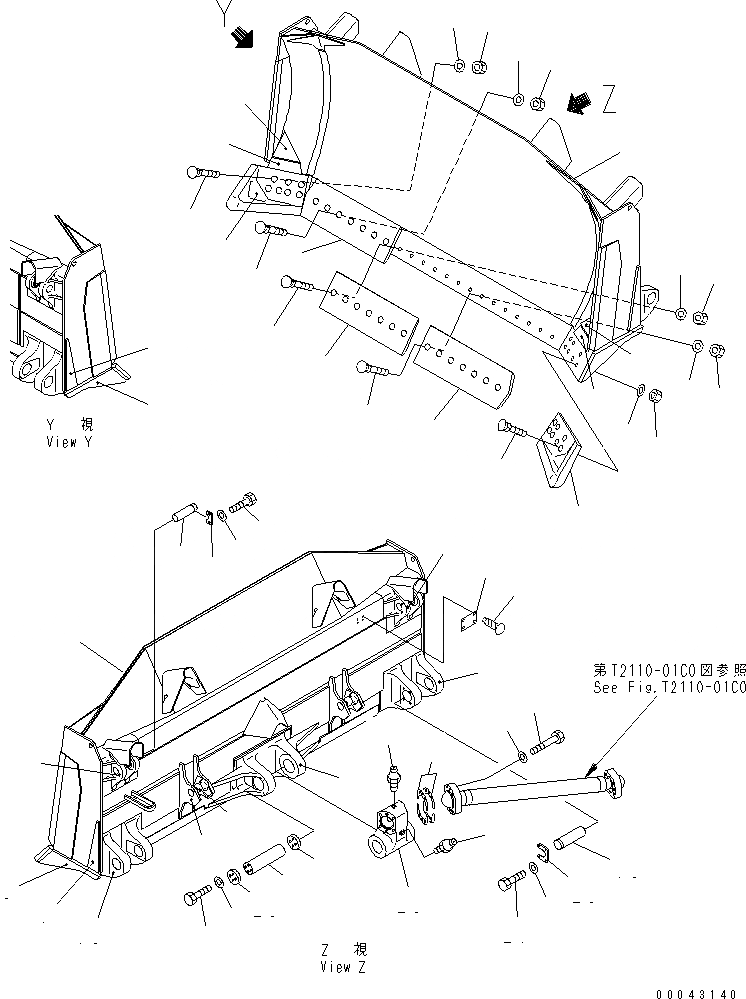 Y

Z

Y 視
View Y

第T2110-01C0図参照
See Fig.T2110-01C0

Z 視
View Z

00043140