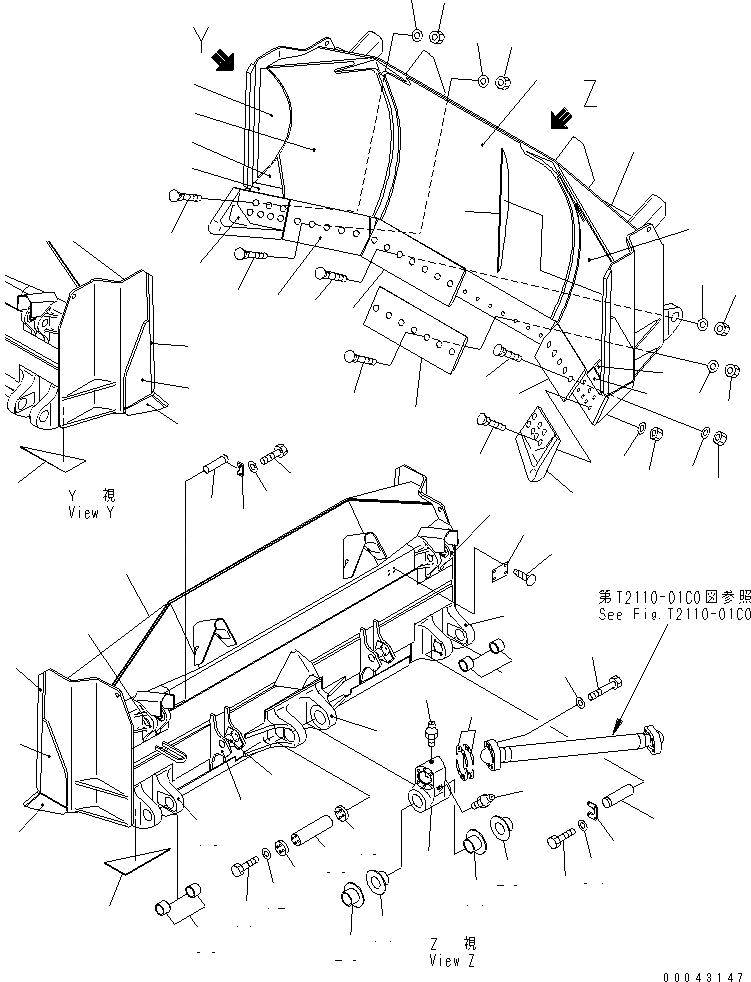 Y

Z

Y 視
View Y

第T2110-01C0図参照
See Fig.T2110-01C0

Z 視
View Z

00043147