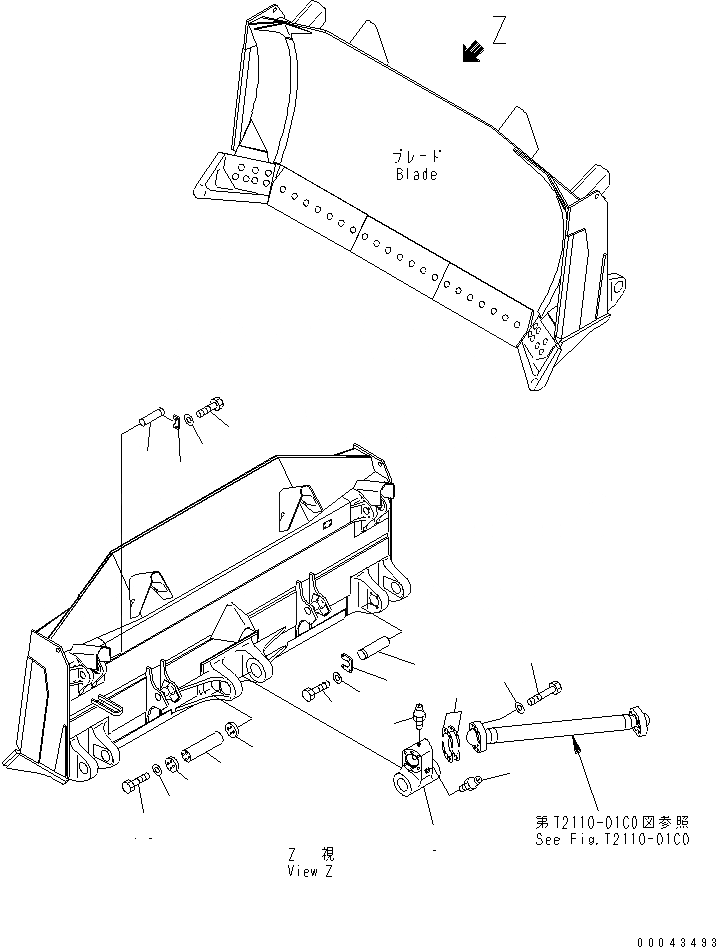 Z

ブレード
Blade

第T2110-01C0図参照
See Fig.T2110-01C0

Z 視
View Z

00043493