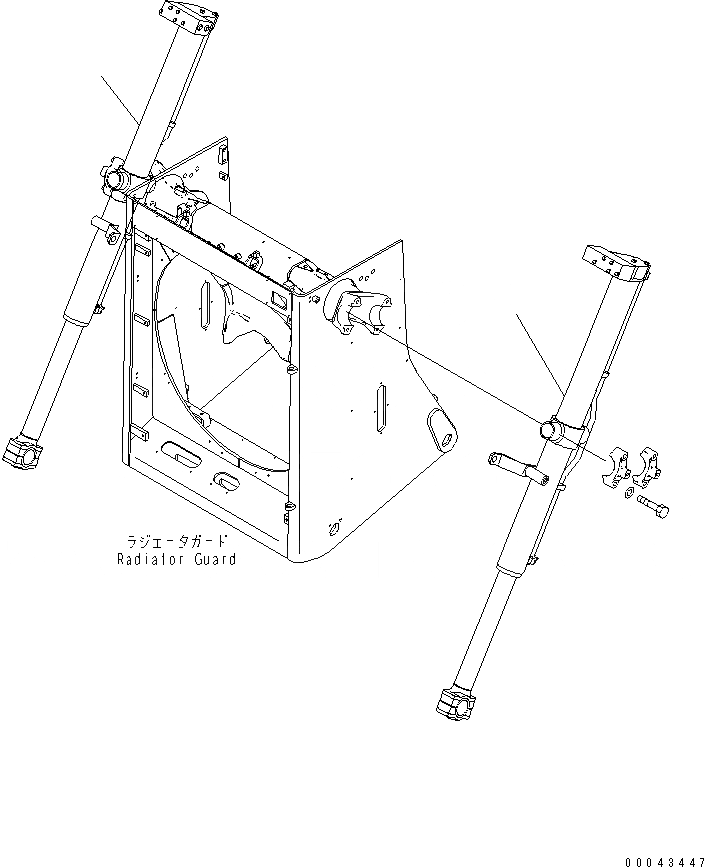 ラジエータガード
Radiator Guard

00043447