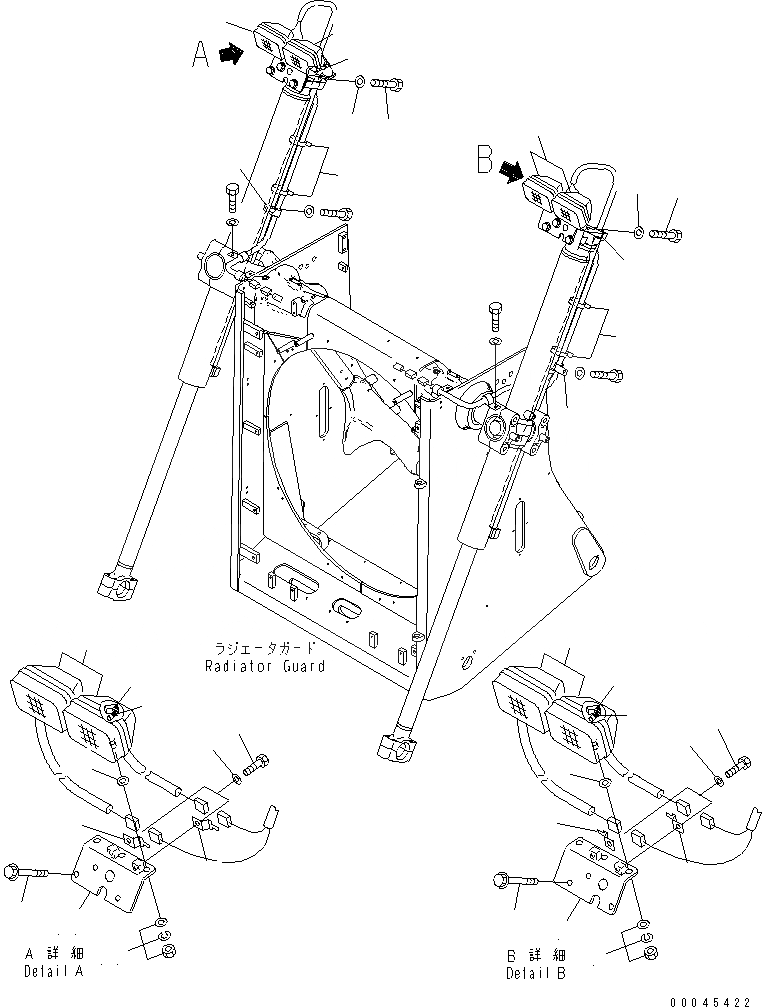 A

B

ラジエータガード
Radiator Guard

A 詳細
Detail A

B 詳細
Detail B

00045422