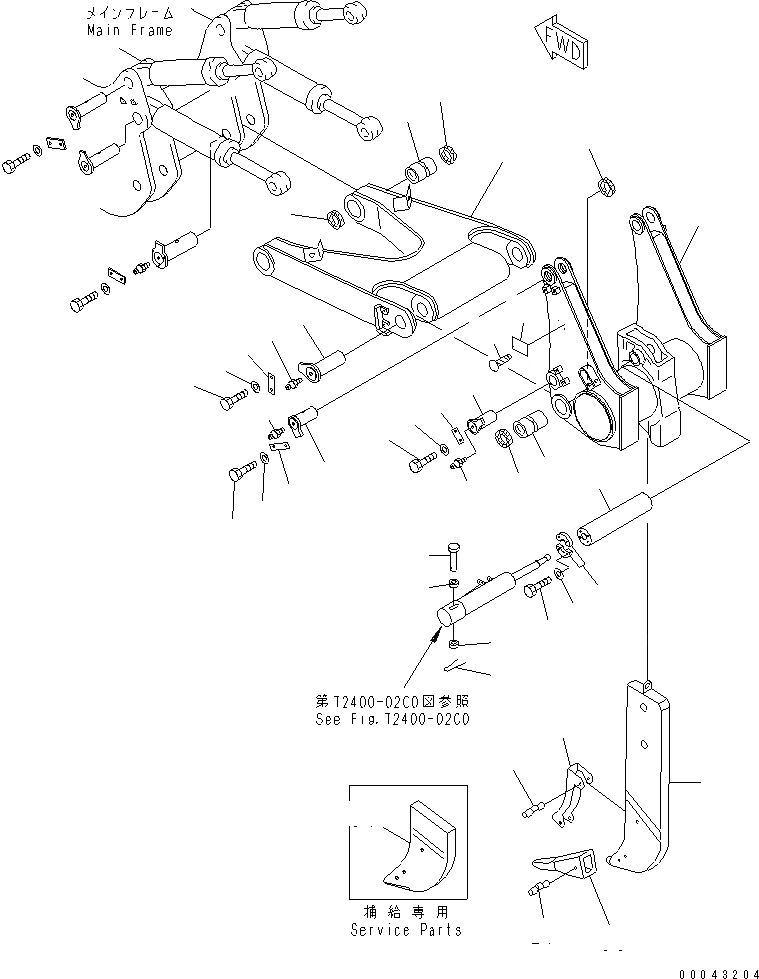 メインフレーム
Main Frame

FWD

第T2400-02C0図参照
See Fig.T2400-02C0

補給専用
Service Parts

00043204