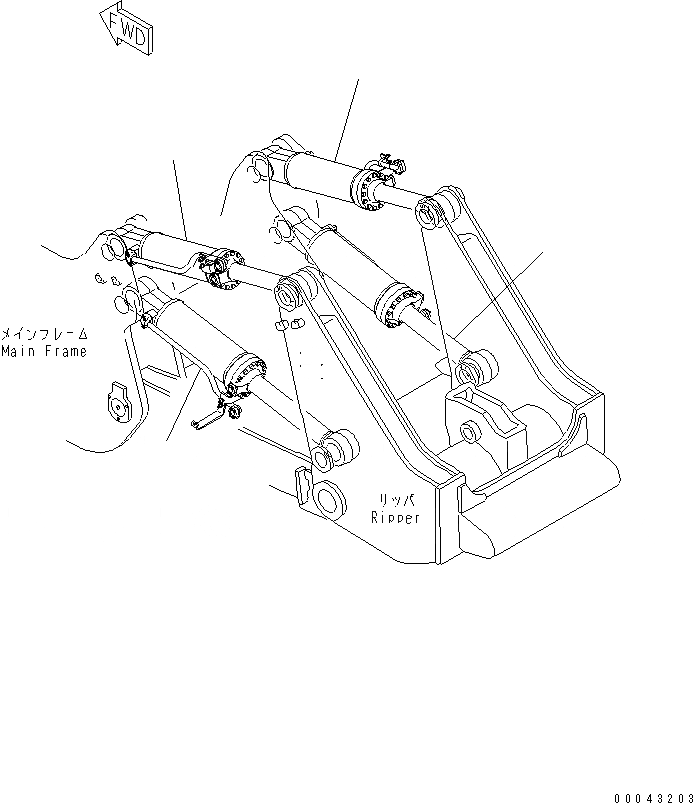 FWD

メインフレーム
Main Frame

リッパ
Ripper

00043203