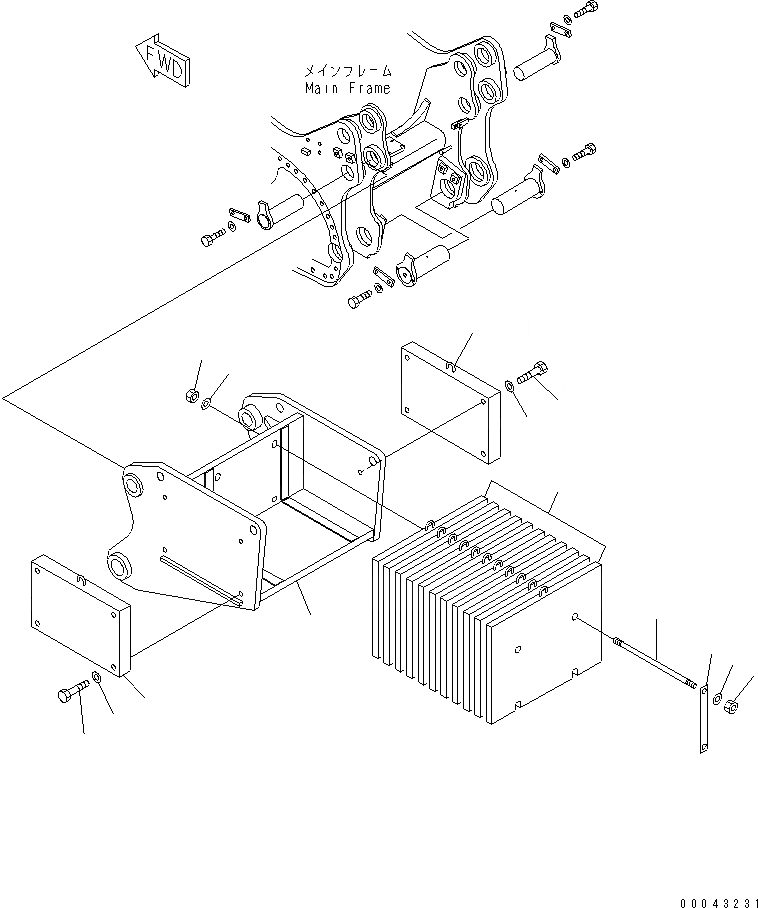 FWD

メインフレーム
Main Frame

00043231