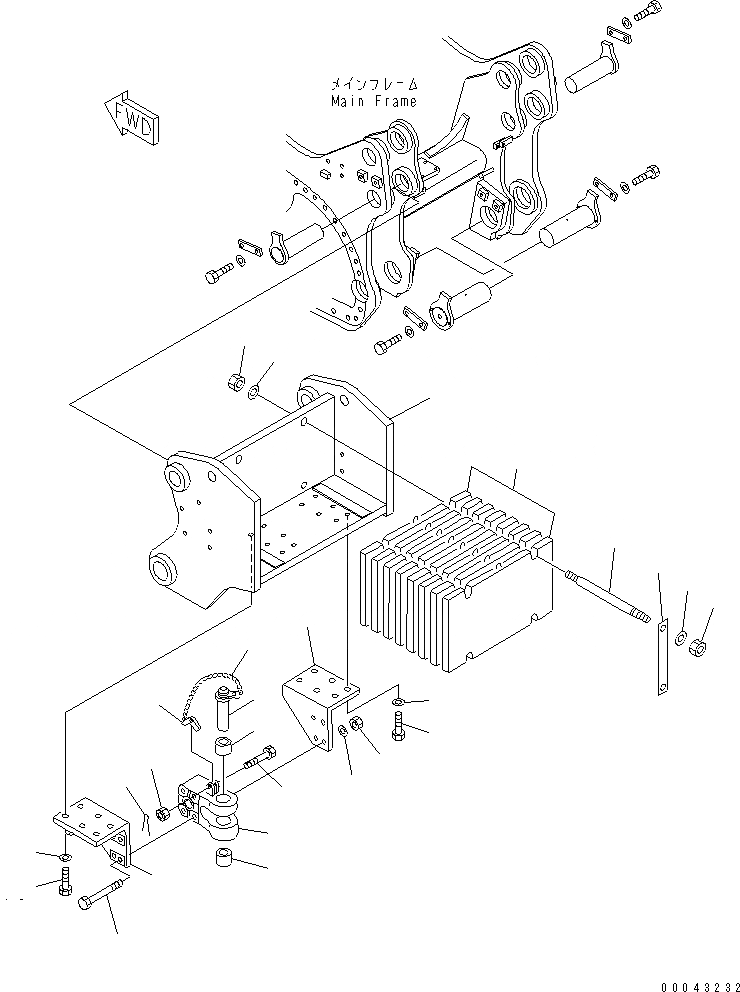 FWD

メインフレーム
Main Frame

00043232