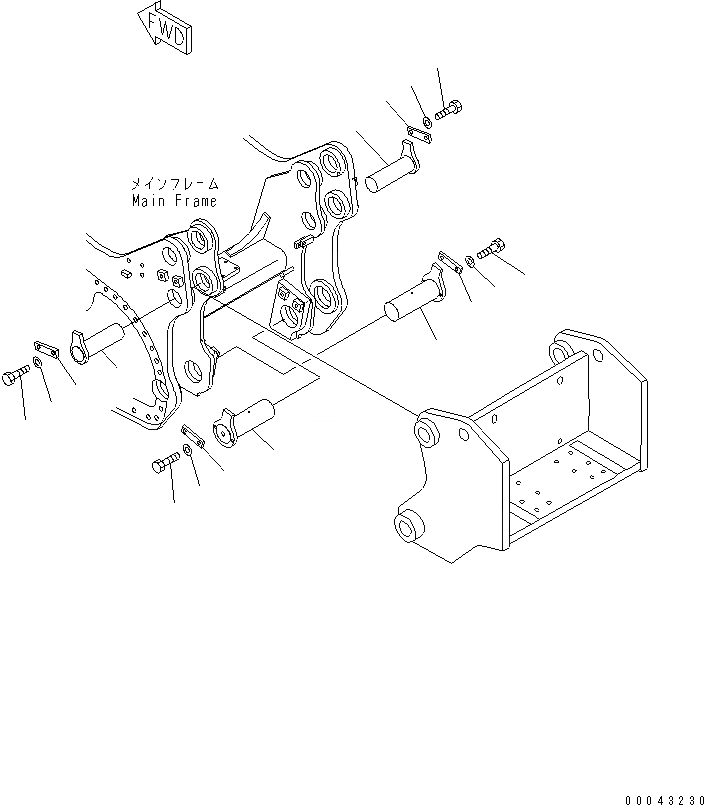 FWD

メインフレーム
Main Frame

00043230