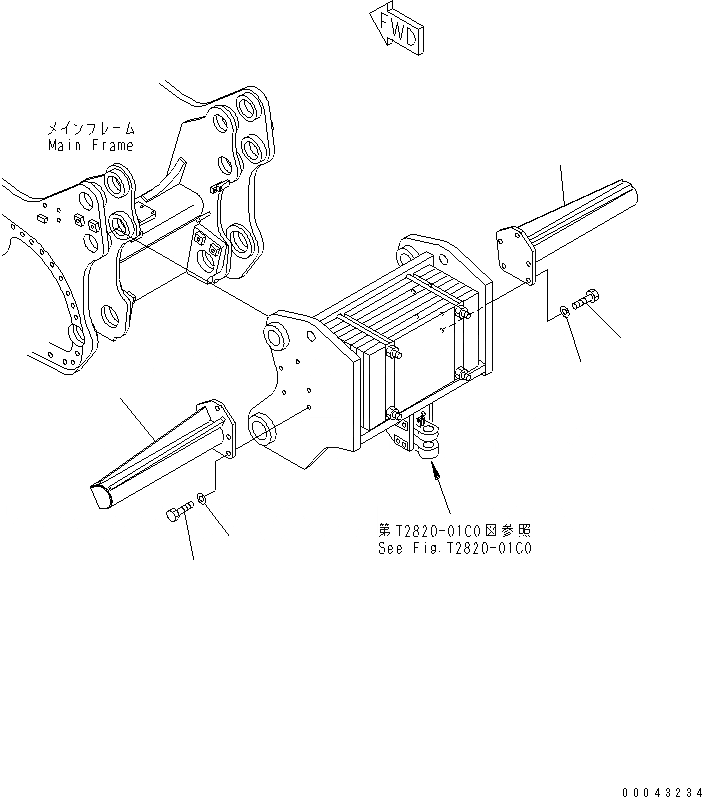 FWD

メインフレーム
Main Frame

第T2820-01C0図参照
See Fig.T2820-01C0

00043234