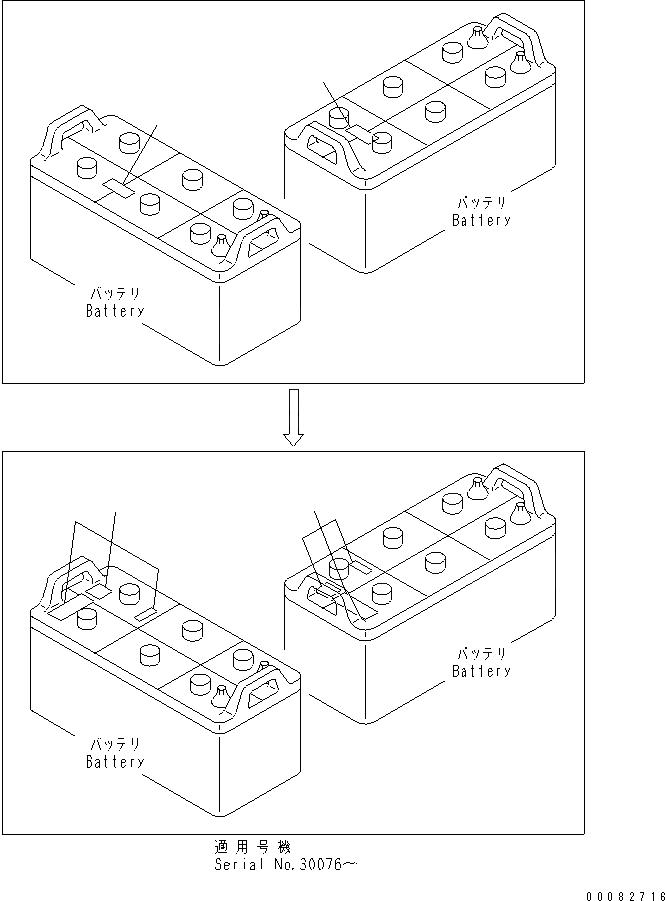 バッテリ
Battery

バッテリ
Battery

バッテリ
Battery

バッテリ
Battery

適用号機
Serial No.30076～

00082716