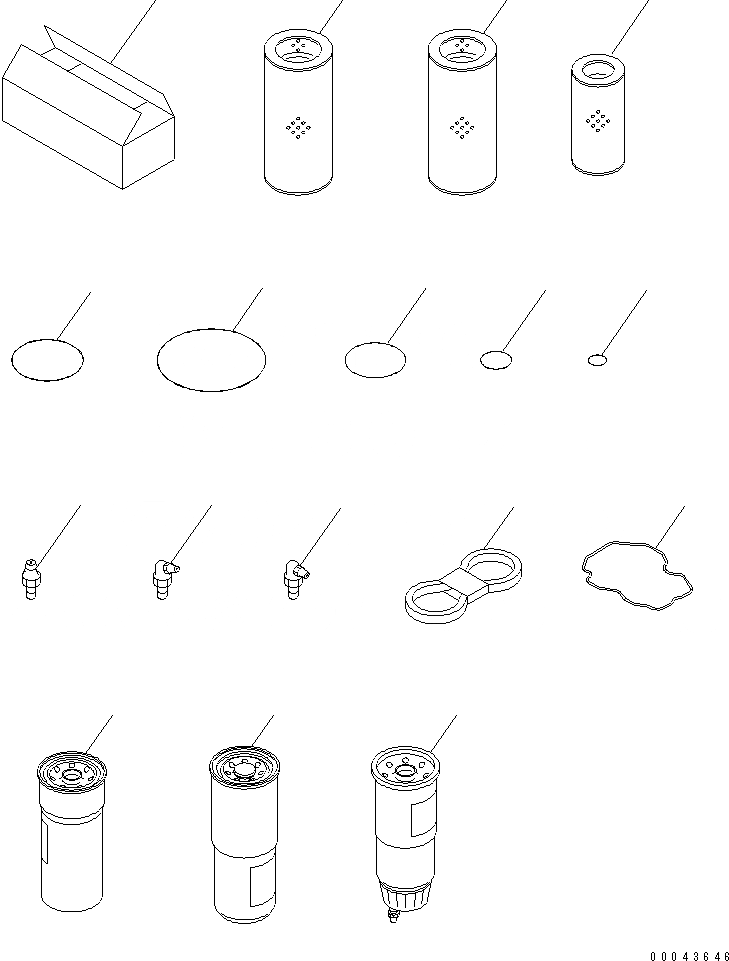 00043646