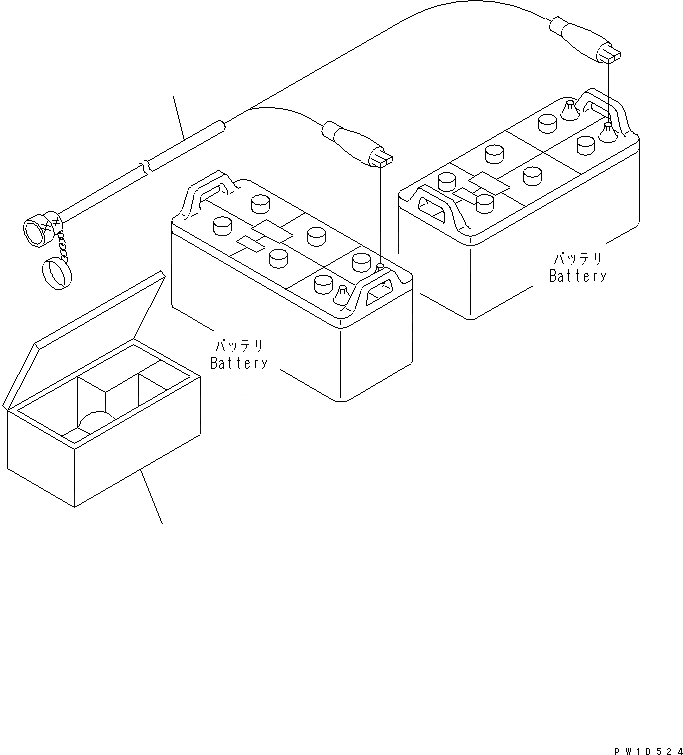 バッテリ
Battery

バッテリ
Battery

PW10524