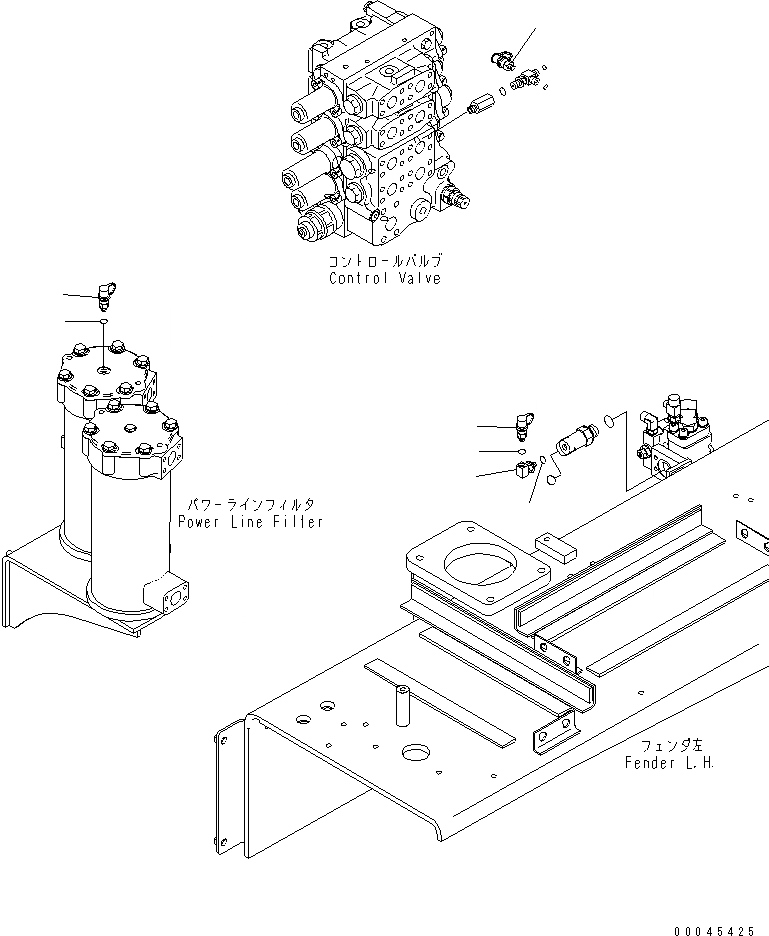 コントロールバルブ
Control Valve

パワーラインフィルタ
Power Line Filter

フェンダ左
Fender L.H.

00045425