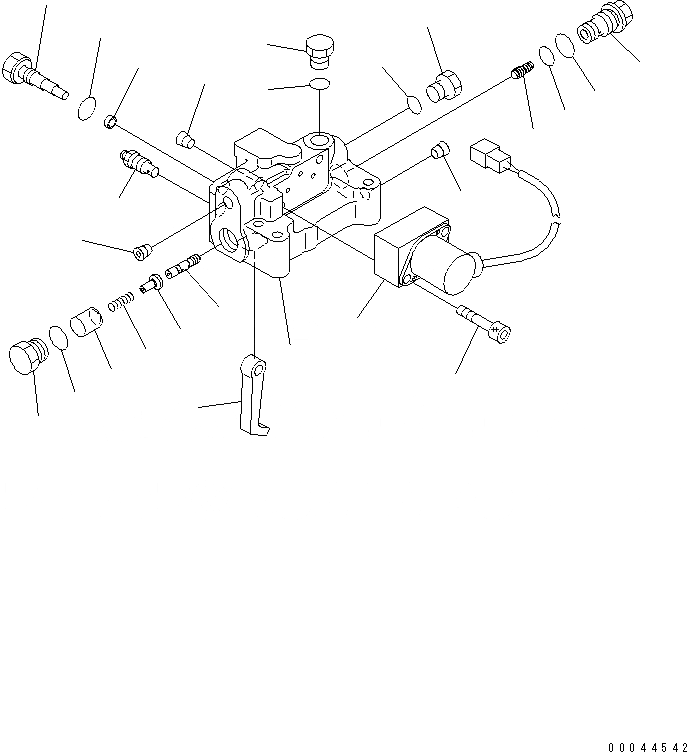 00044542