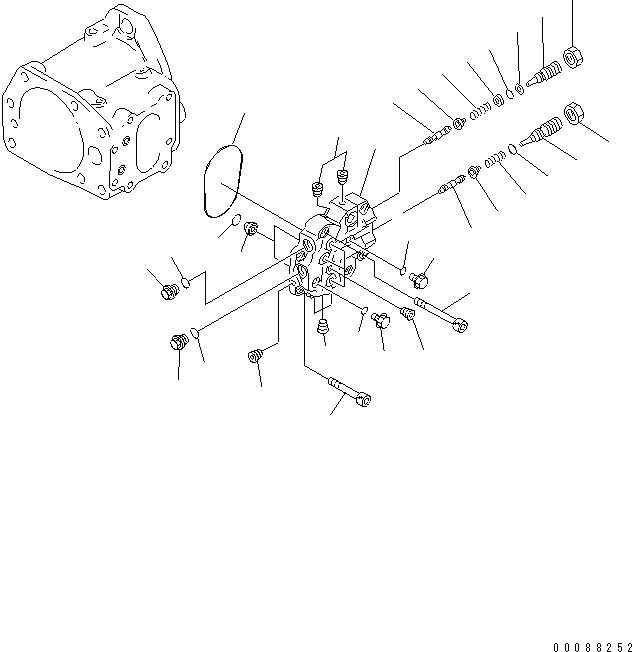 00088252