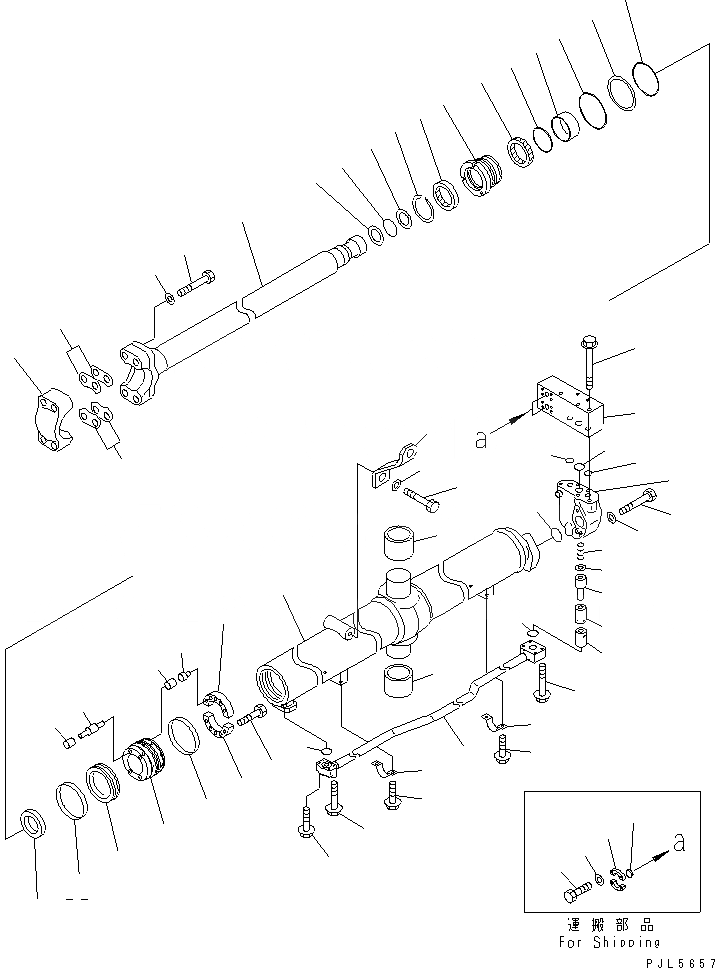 a

a

運搬部品
For Shipping

PJL5657