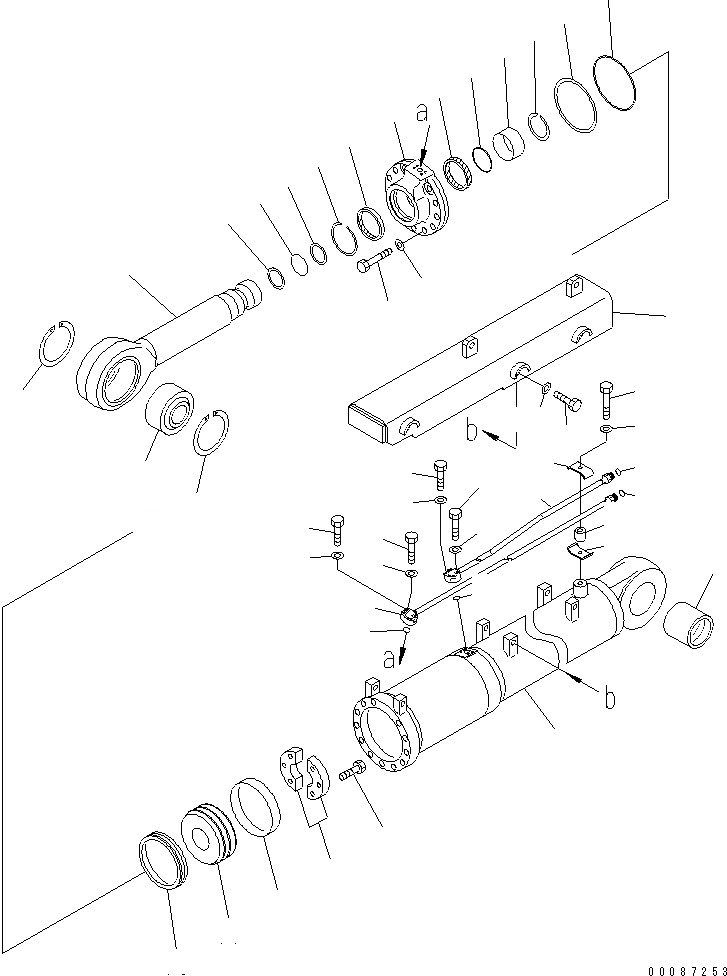 a

b

a

b

00087253