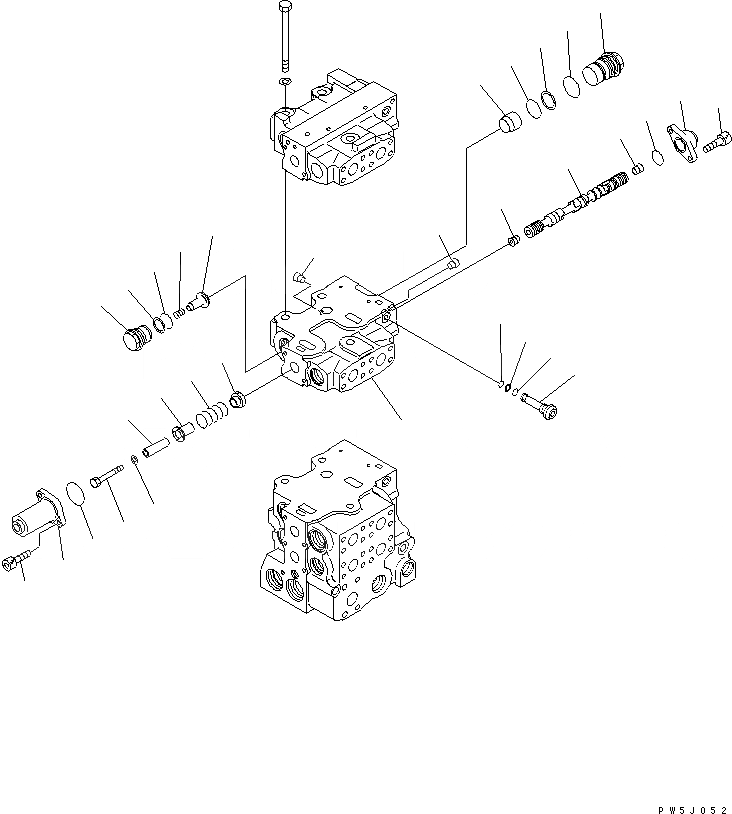 PW5J052