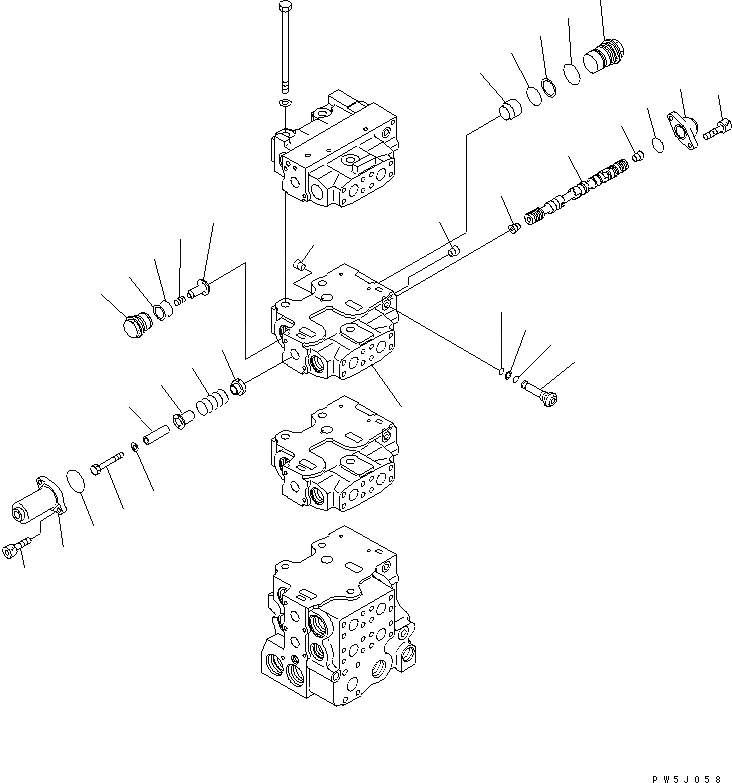 PW5J058