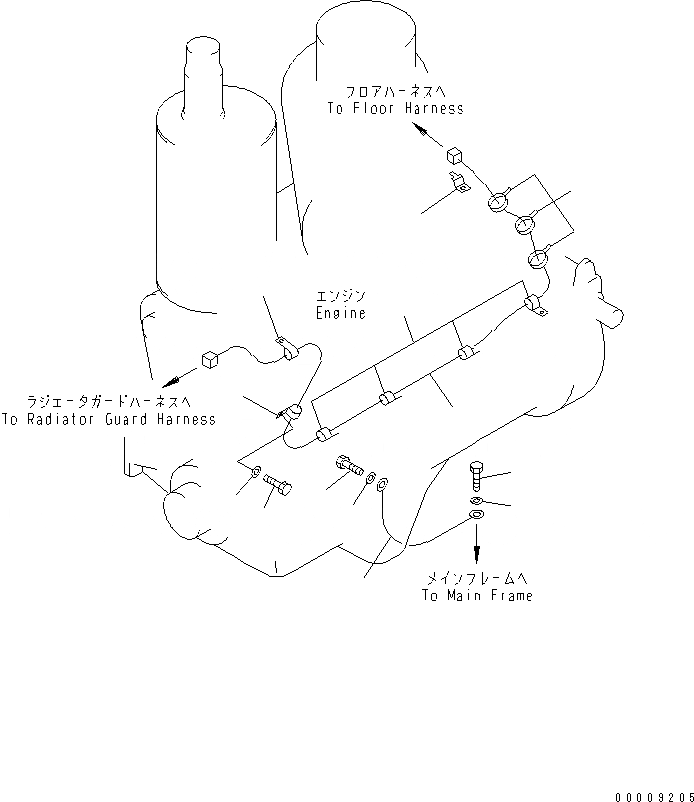 フロアハーネスへ
To Floor Harness

エンジン
Engine

ラジエータガードハーネスへ
To Radiator Guard Harness

メインフレームへ
To Main Frame

00009205