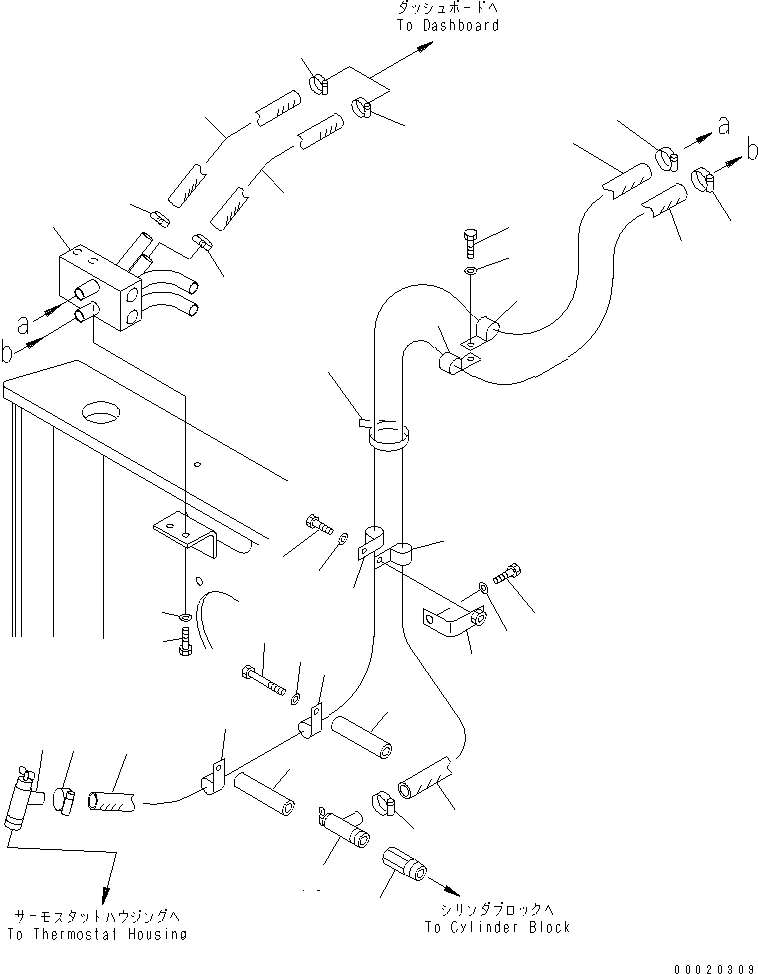 ダッシュボードへ
To Dashboard

a
b

a
b

サーモスタットハウジングへ
To Thermostat Housing

シリンダブロックへ
To Cylinder Block

00020309