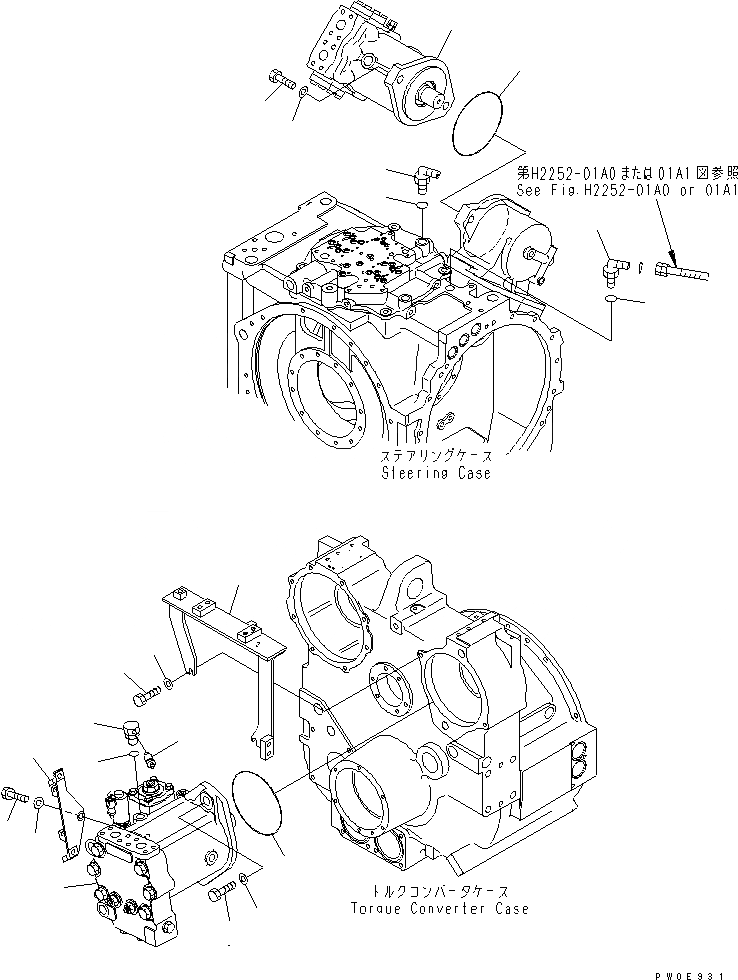 第H2252-01A0または01A1図参照
See Fig.H2252-01A0 or 01A1

ステアリングケース
Steering Case

トルクコンバータケース
Torque Converter Case

PW0E931