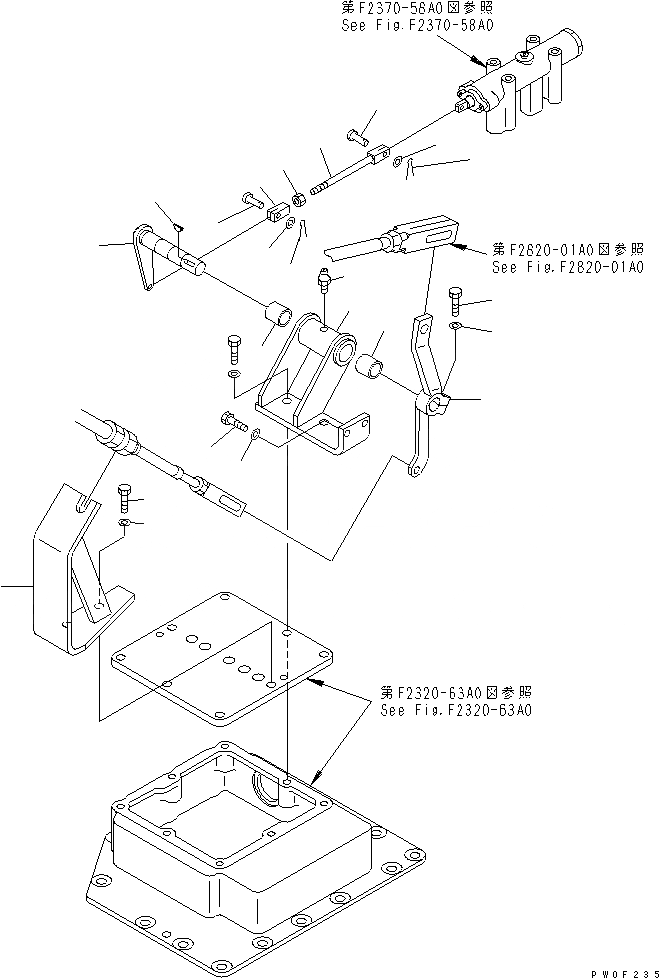 第F2370-58A0図参照
See Fig.F2370-58A0

第F2820-01A0図参照
See Fig.F2820-01A0

第F2320-63A0図参照
See Fig.F2320-63A0

PW0F235