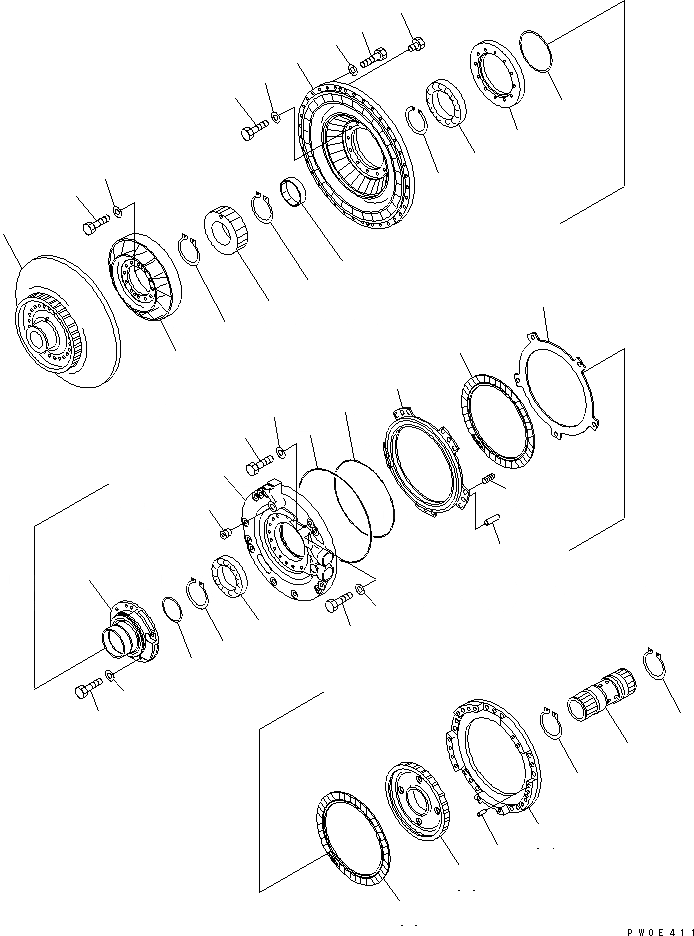 PW0E411