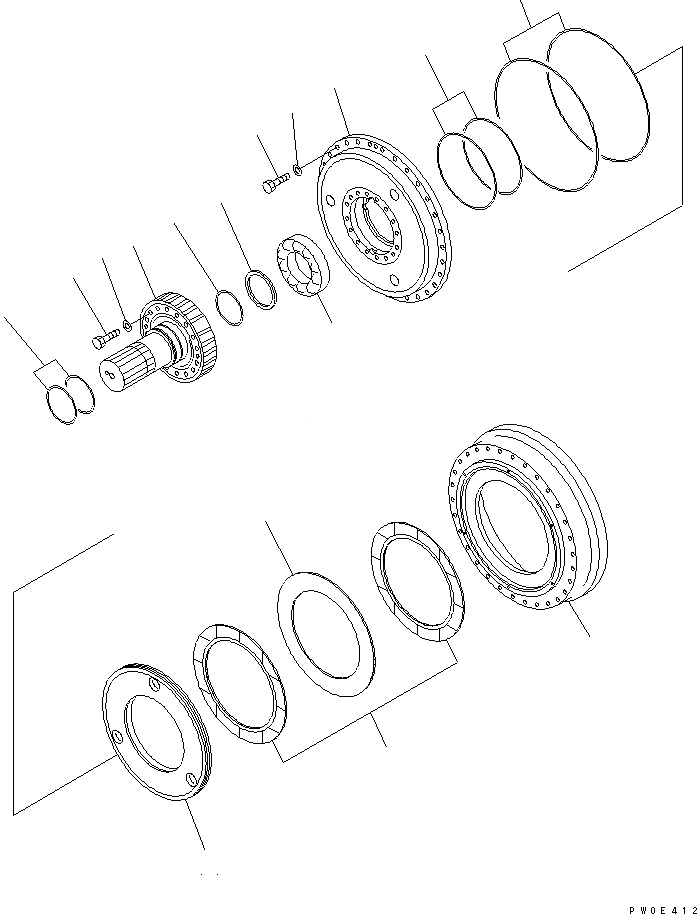 PW0E412