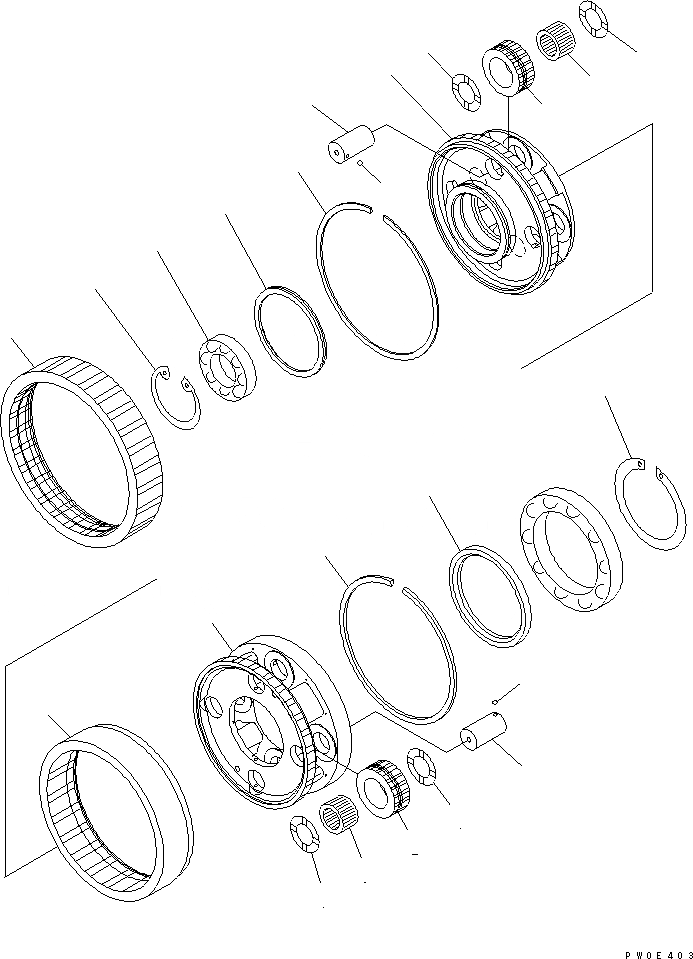 PW0E403