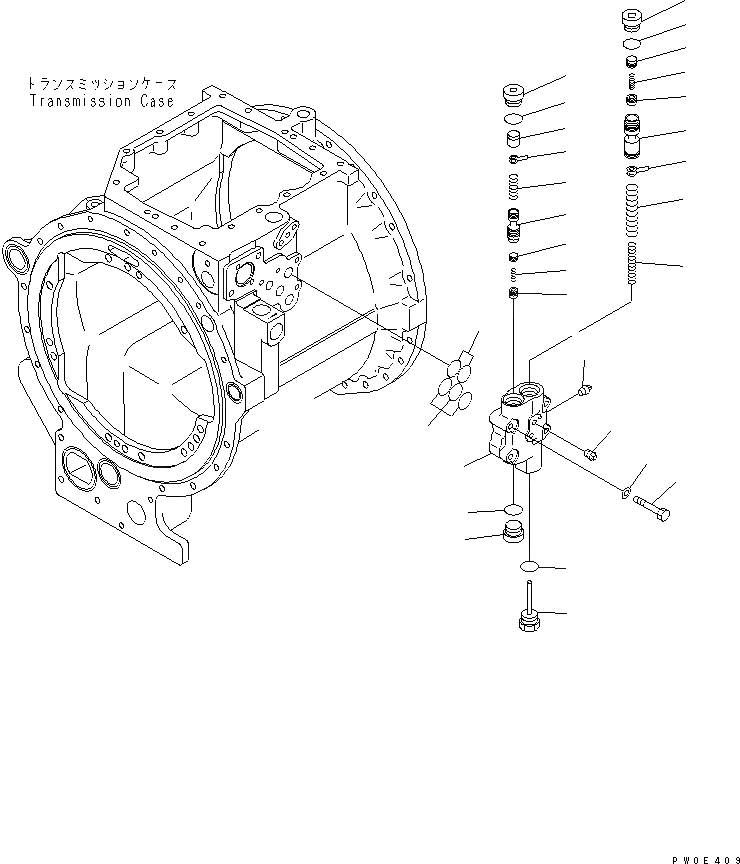 トランスミッションケース
Transmission Case

PW0E409