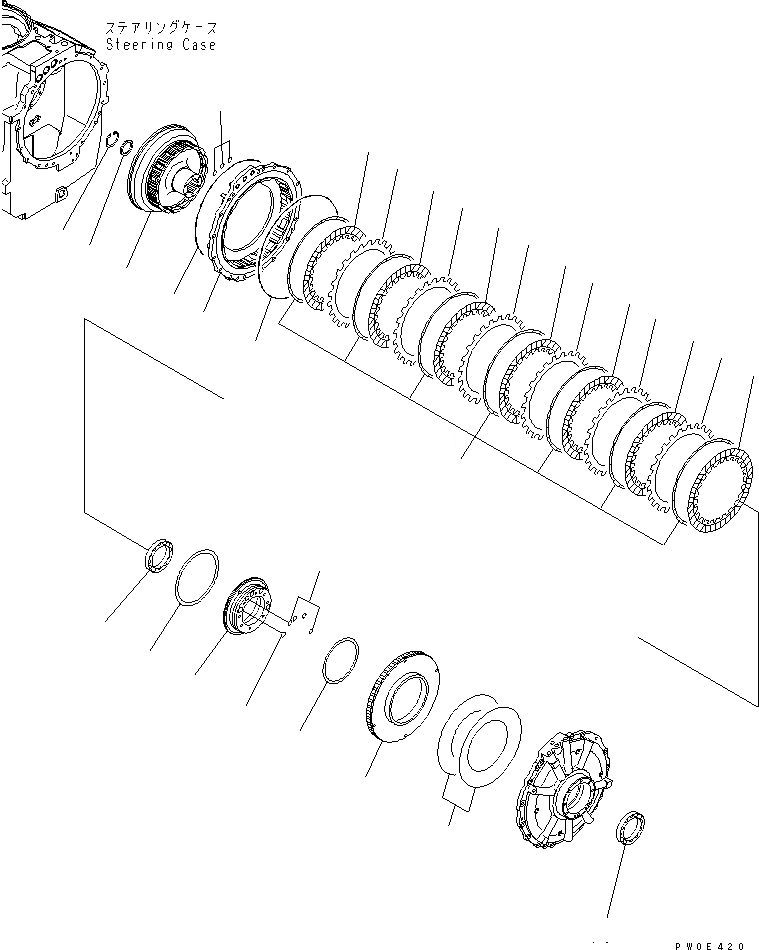 ステアリングケース
Steering Case

PW0E420