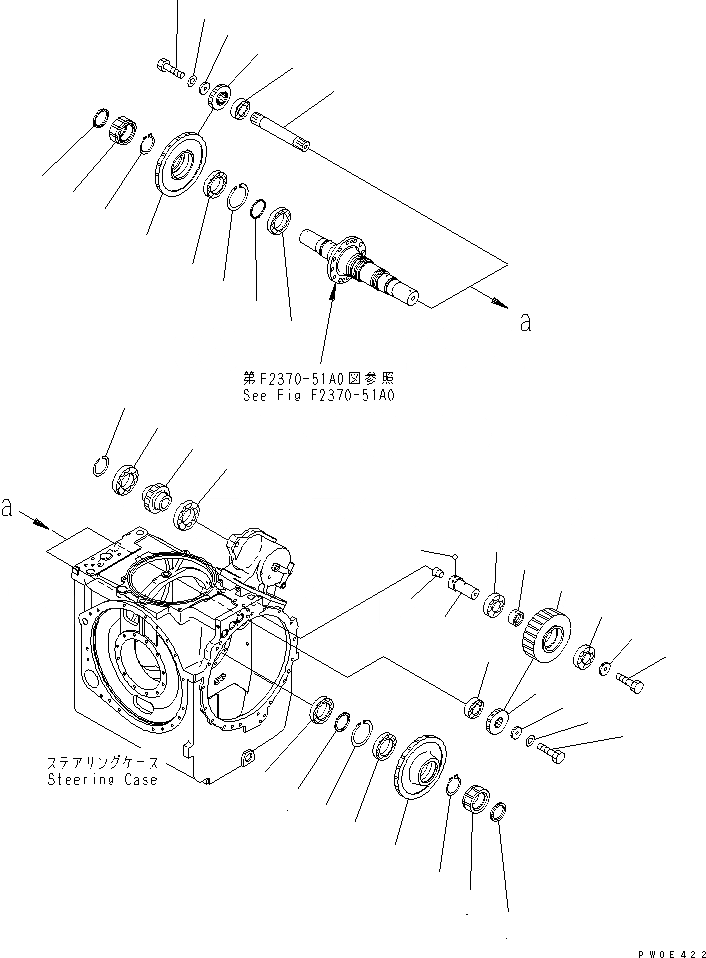 a

第F2370-51A0図参照
See Fig F2370-51A0

a

ステアリングケース
Steering Case

PW0E422