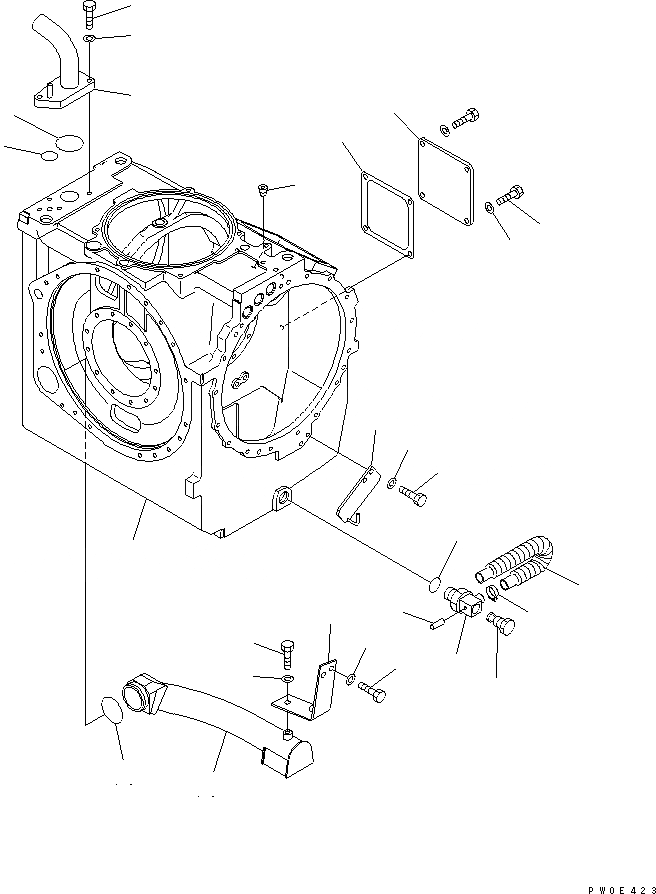 PW0E423