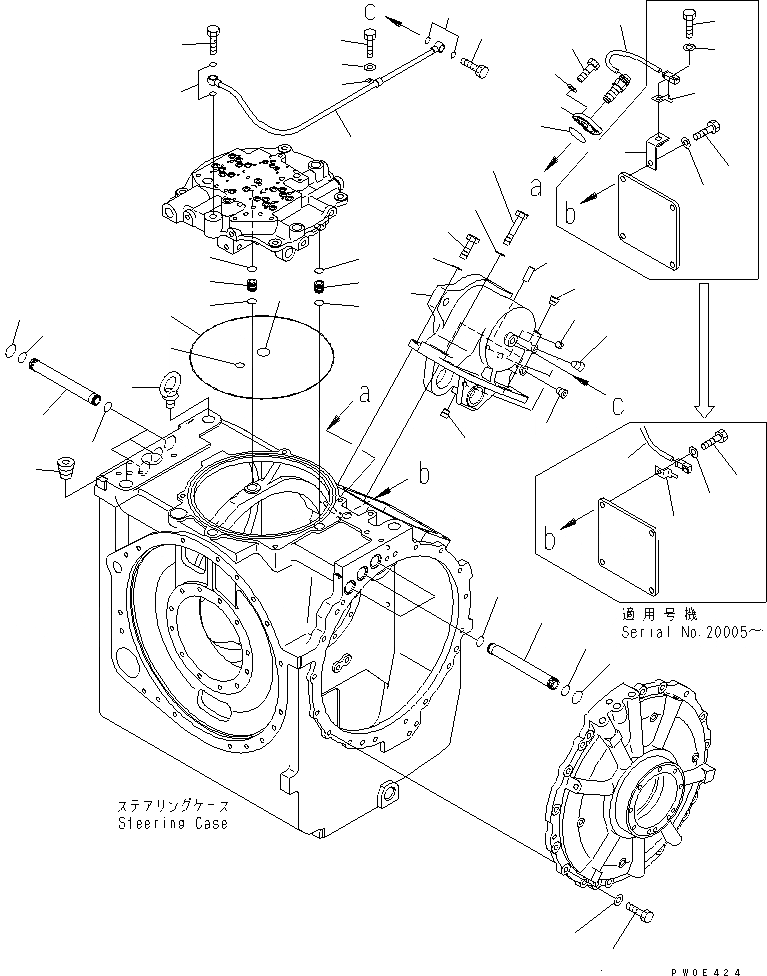 c
a
b
a
c
b
b
適用号機
Serial No.20005～
ステアリングケース
Steering Case
PW0E424