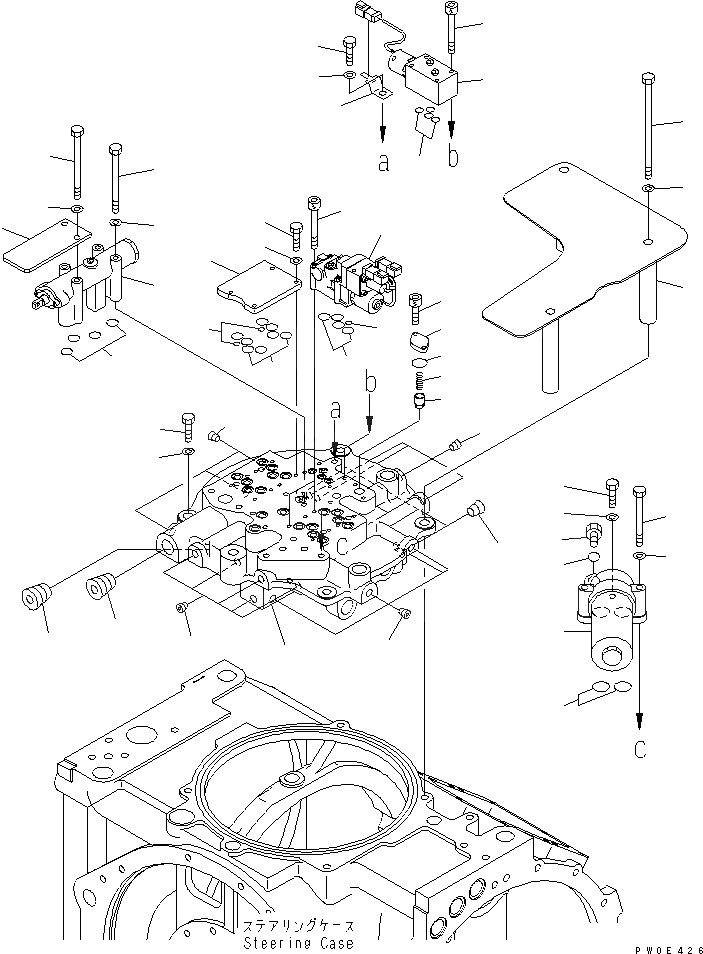 a
b
b
a
c
c
ステアリングケース
Steering Case
PW0E426