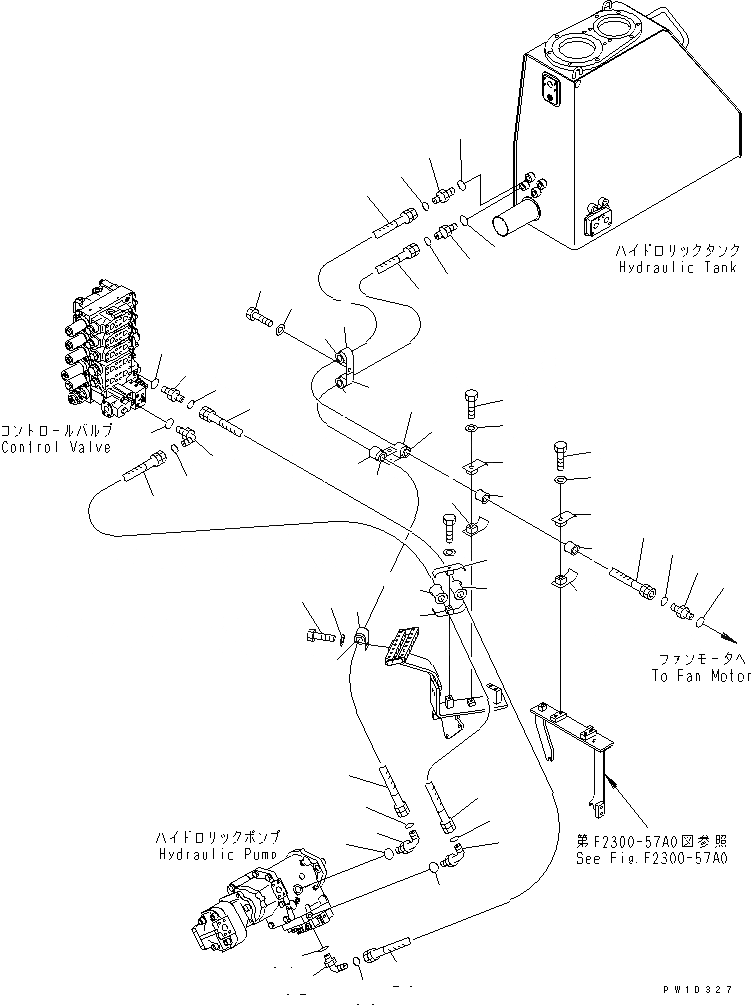 ハイドロリックタンク
Hydraulic Tank

コントロールバルブ
Control Valve

ファンモータへ
To Fan Motor

ハイドロリックポンプ
Hydraulic Pump

第F2300-57A0図参照
See Fig.F2300-57A0

PW10327