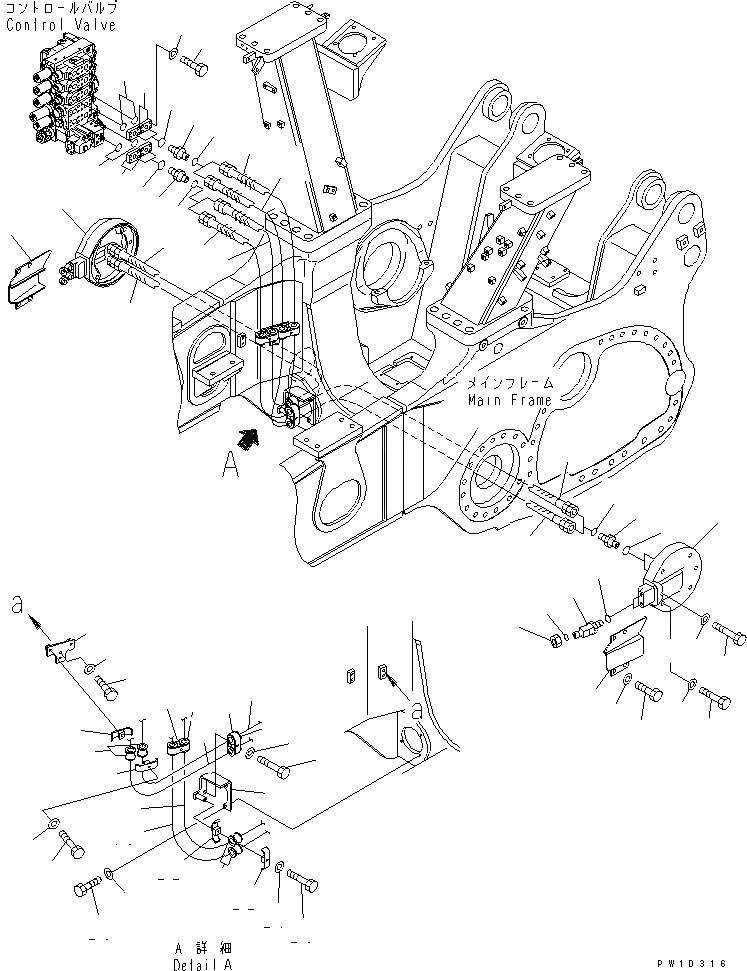 コントロールバルブ
Control Valve

メインフレーム
Main Frame

A

a

a

A 詳細
Detail A

PW10316