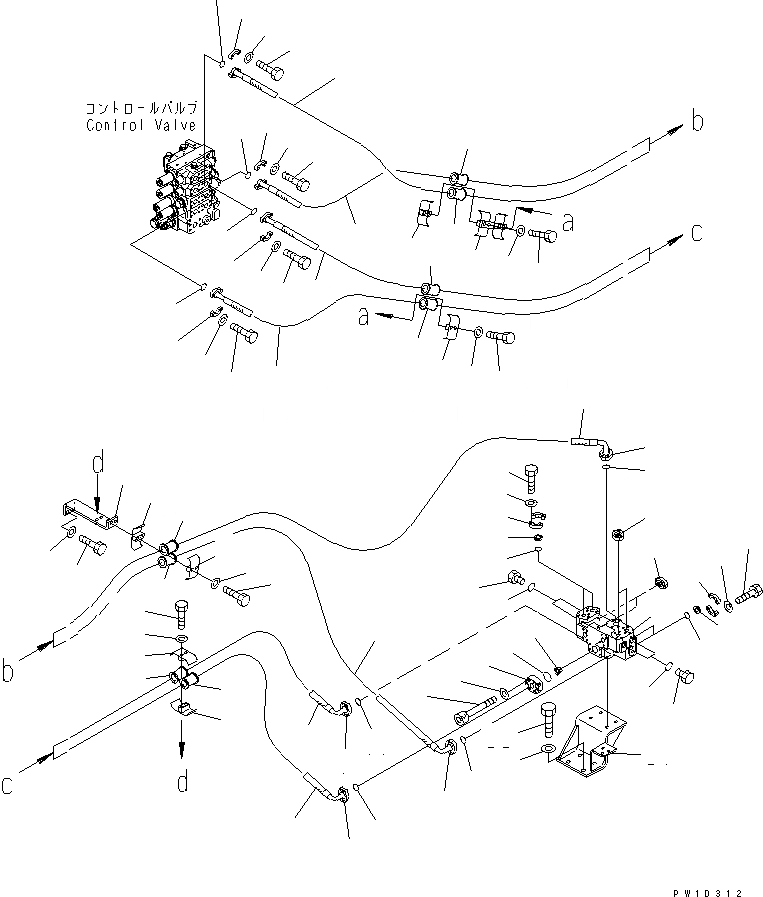 コントロールバルブ
Control Valve

b
a
c
a

d
b
c
d

PW10312