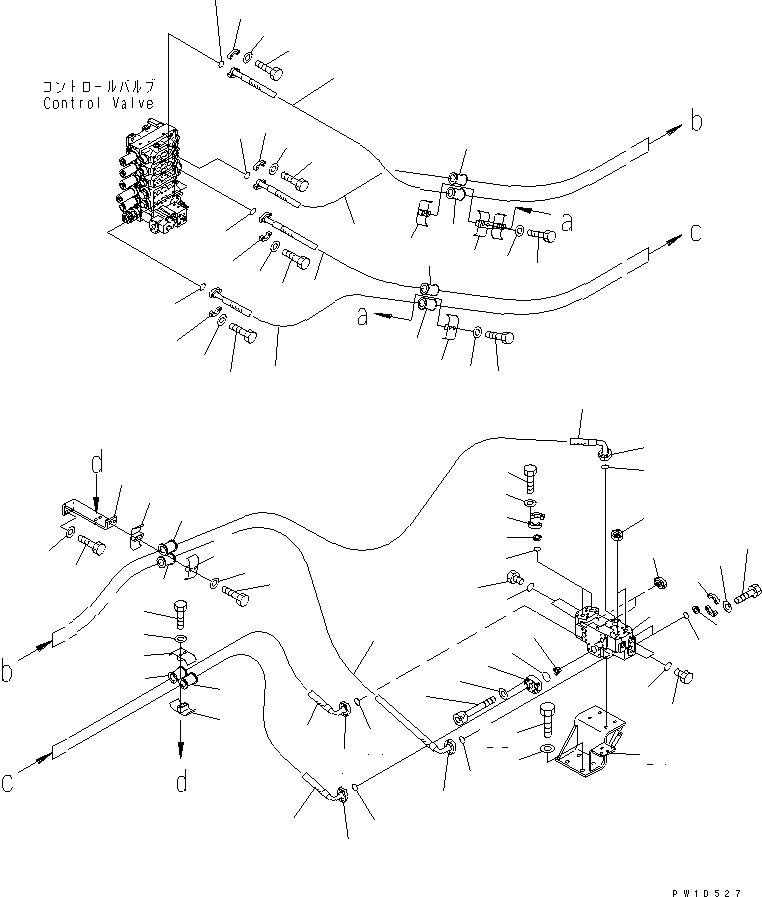 コントロールバルブ
Control Valve

b

a

c

a

d

b

c

d

PW10527