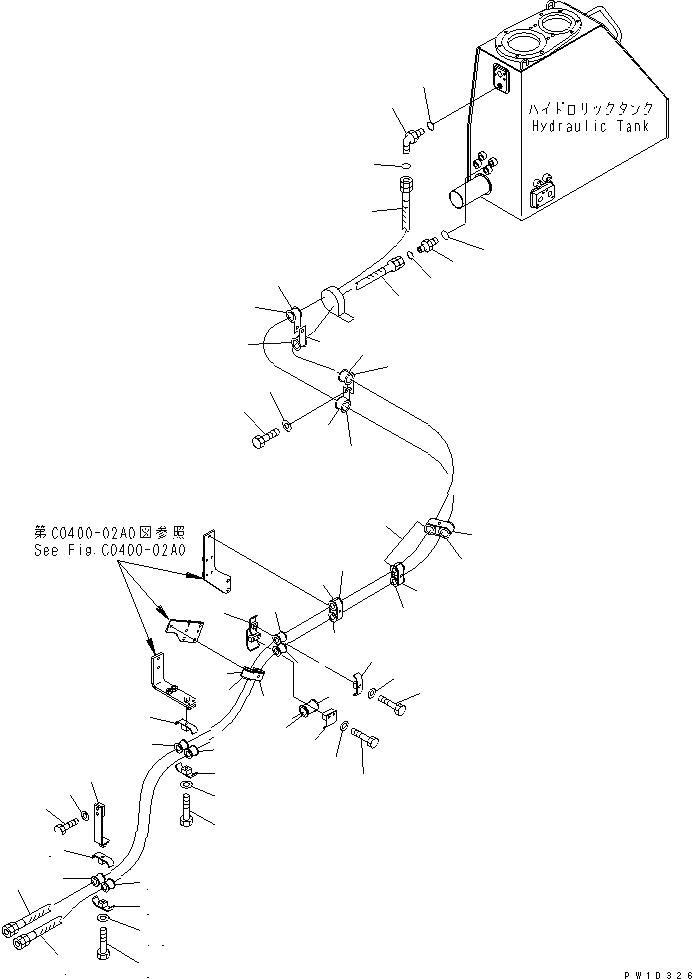 ハイドロリックタンク
Hydraulic Tank

第C0400-02A0図参照
See Fig.C0400-02A0

PW10326