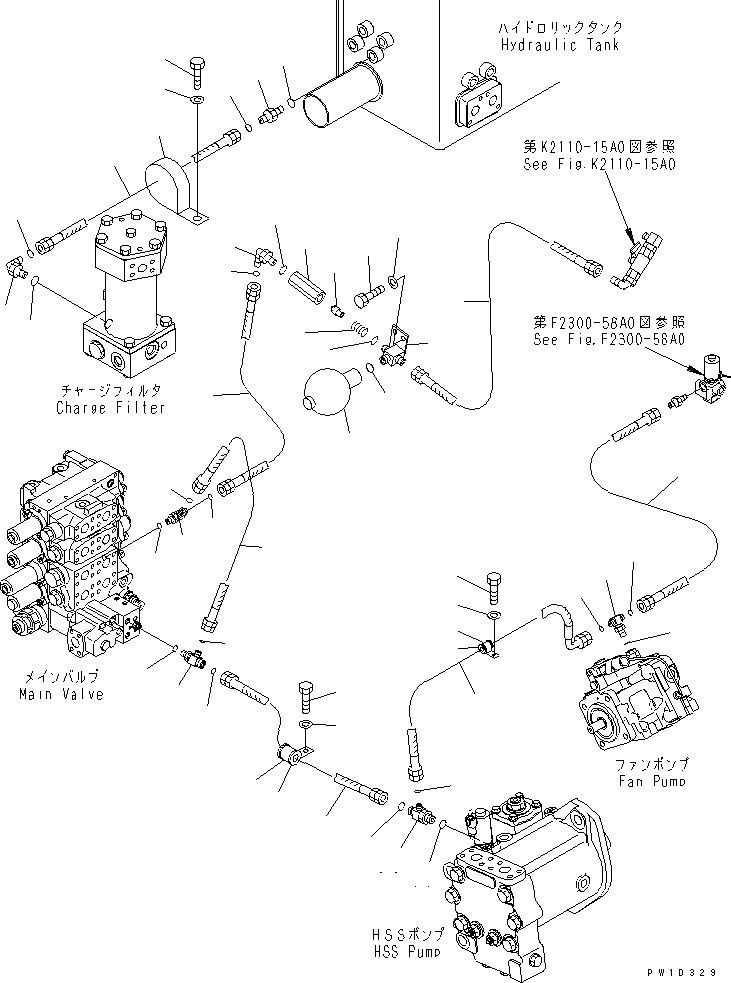 ハイドロリックタンク
Hydraulic Tank

第K2110-15A0図参照
See Fig.K2110-15A0

第F2300-56A0図参照
See Fig.F2300-56A0

チャージフィルタ
Charge Filter

メインバルブ
Main Valve

ファンポンプ
Fan Pump

HSSポンプ
HSS Pump

PW10329