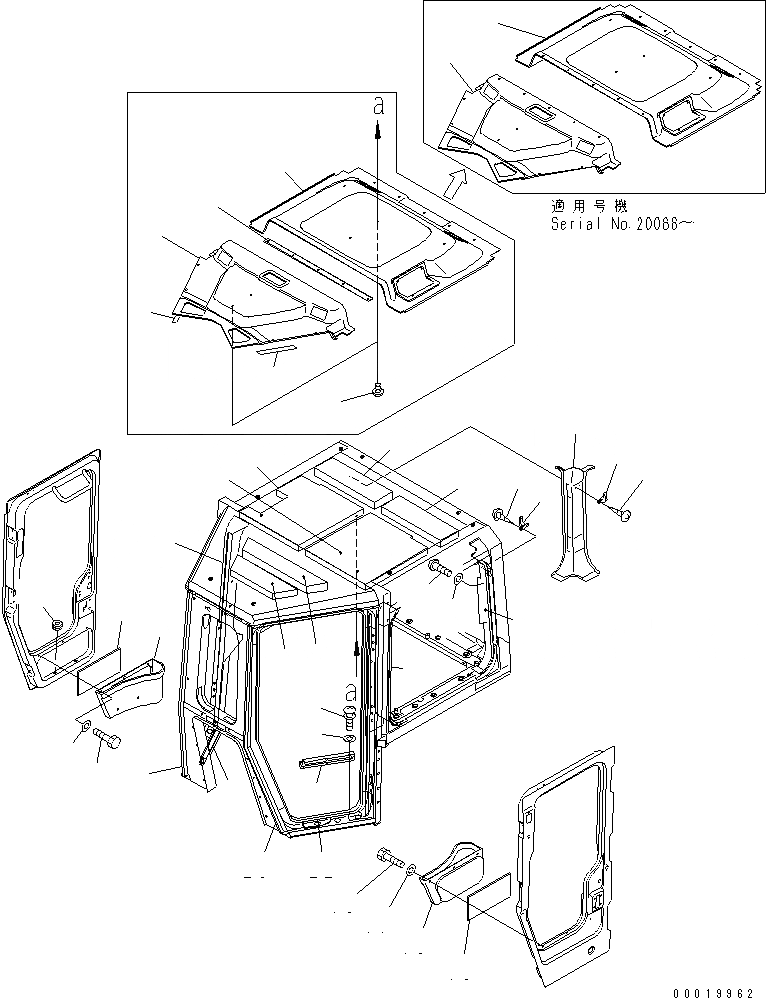 a

適用号機
Serial No.20066～

00019962