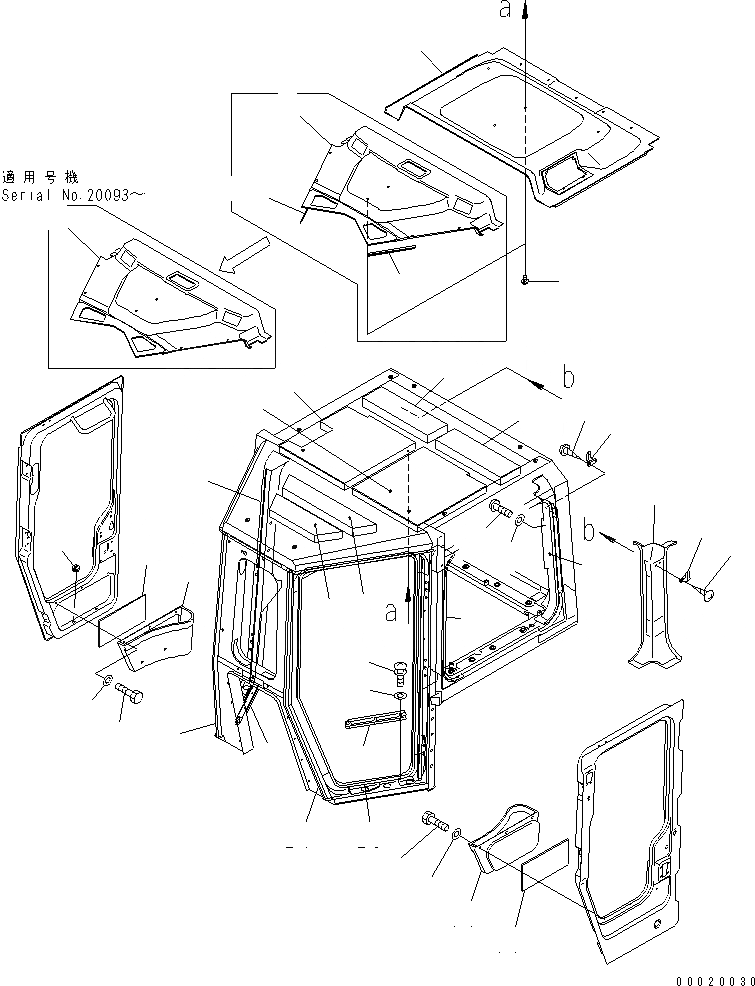 a
適用号機
Serial No.20093～
b
b
a
00020030